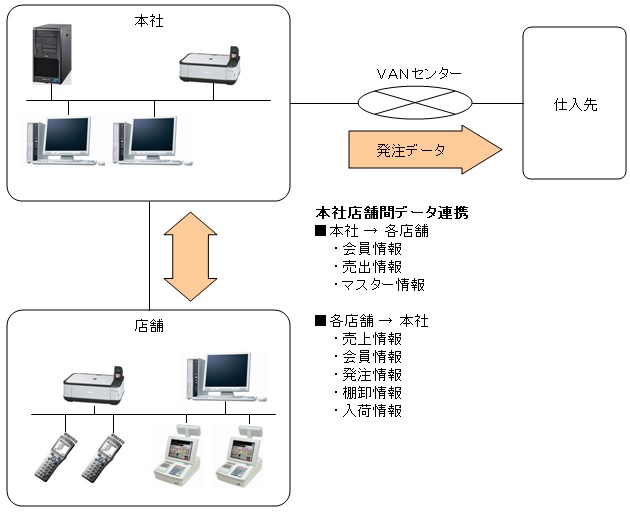 本社

VANセンター

仕入先

発注データ

本社店舗間データ連携
■本社 → 各店舗
・会員情報
・売出情報
・マスター情報

■各店舗 → 本社
・売上情報
・会員情報
・発注情報
・棚卸情報
・入荷情報

店舗